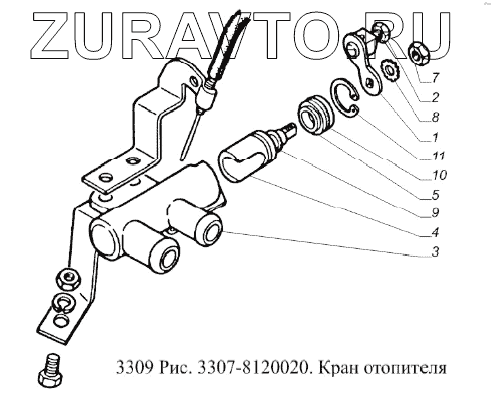 ZURAVTO.RU

7
2
8
1
11
10
5
9
4
3

3309 Рис. 3307-8120020. Кран отопителя